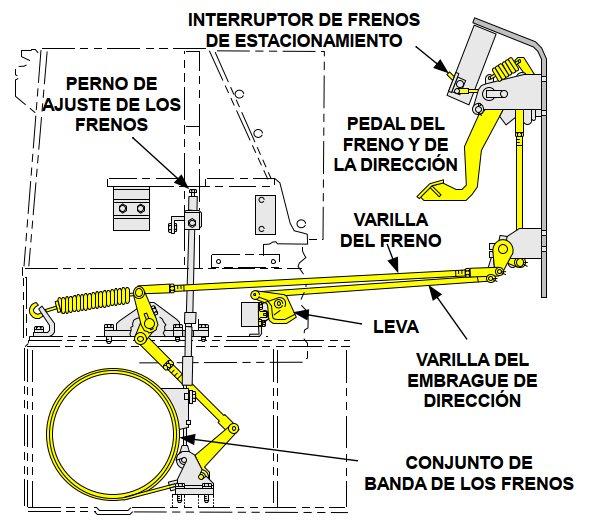 INTERRUPTOR DE FRENOS DE ESTACIONAMIENTO

PERNO DE AJUSTE DE LOS FRENOS

PEDAL DEL FRENO Y DE LA DIRECCIÓN

VARILLA DEL FRENO

LEVA

VARILLA DEL EMBRAGUE DE DIRECCIÓN

CONJUNTO DE BANDA DE LOS FRENOS